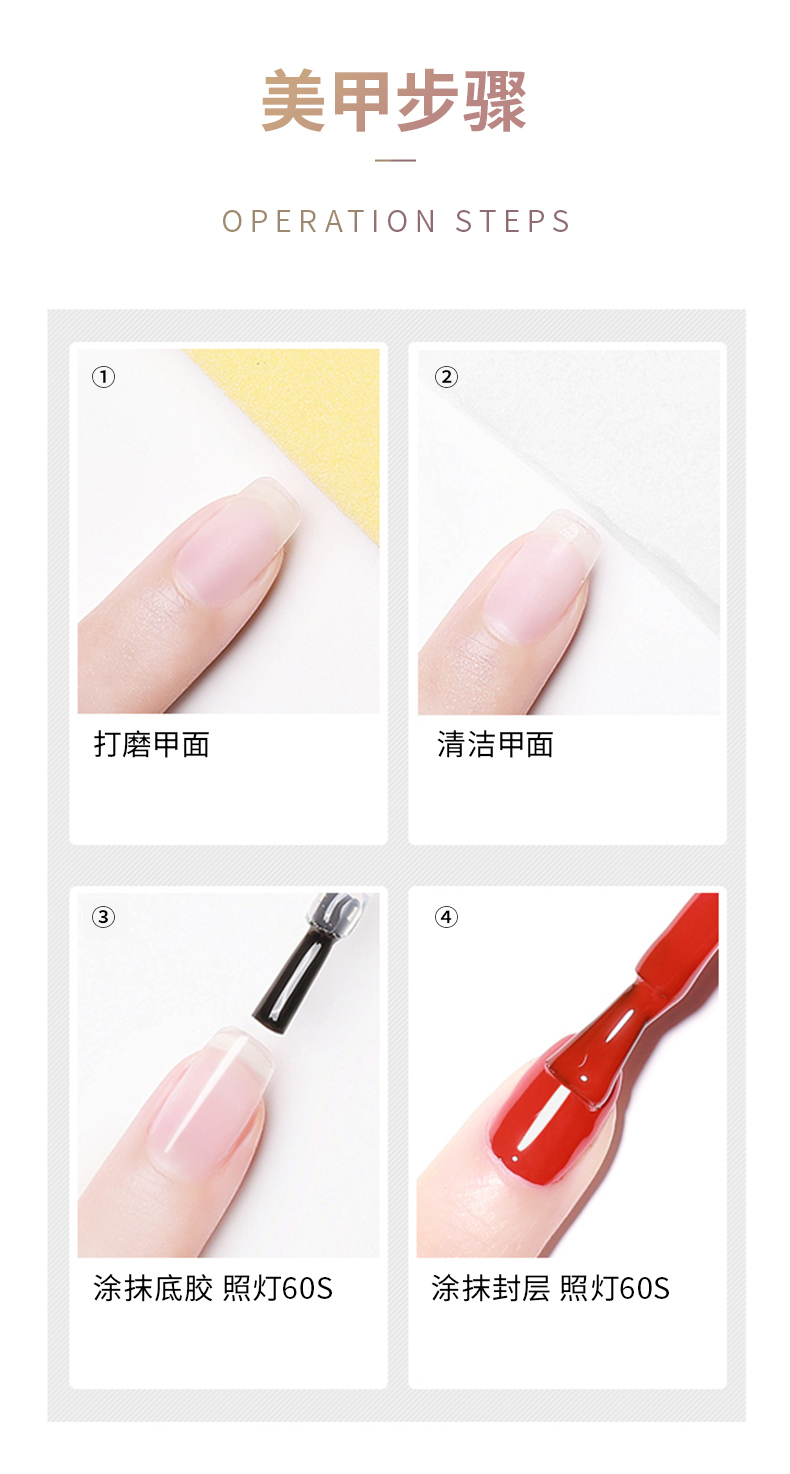 美甲步骤

OPERATION STEPS

①

打磨甲面

②

清洁甲面

③

涂抹底胶 照灯60S

④

涂抹封层 照灯60S